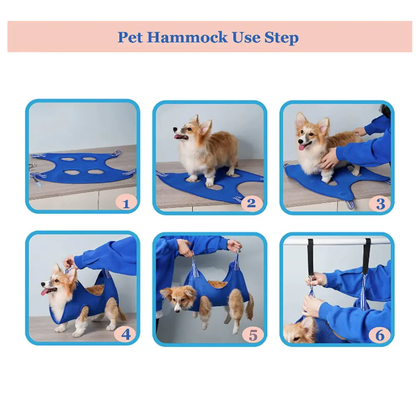 Pet Hammock Use Step

1

2

3

4

5

6