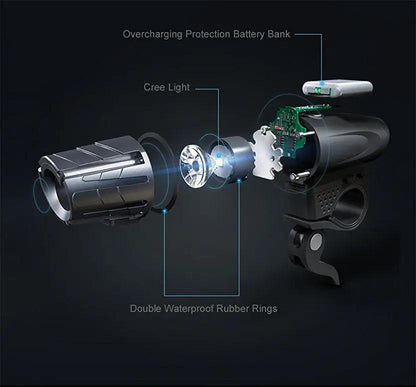 Overcharging Protection Battery Bank

Cree Light

Double Waterproof Rubber Rings