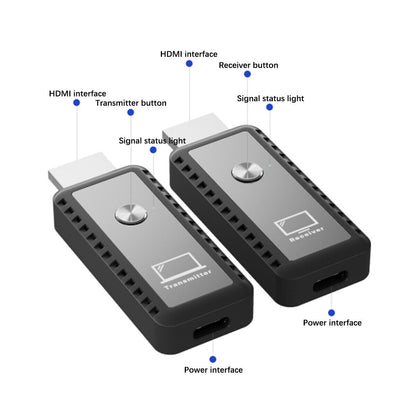 HDMI interface

Receiver button

Signal status light

HDMI interface

Transmitter button

Signal status light

Receiver

Transmitter

Power interface

Power interface